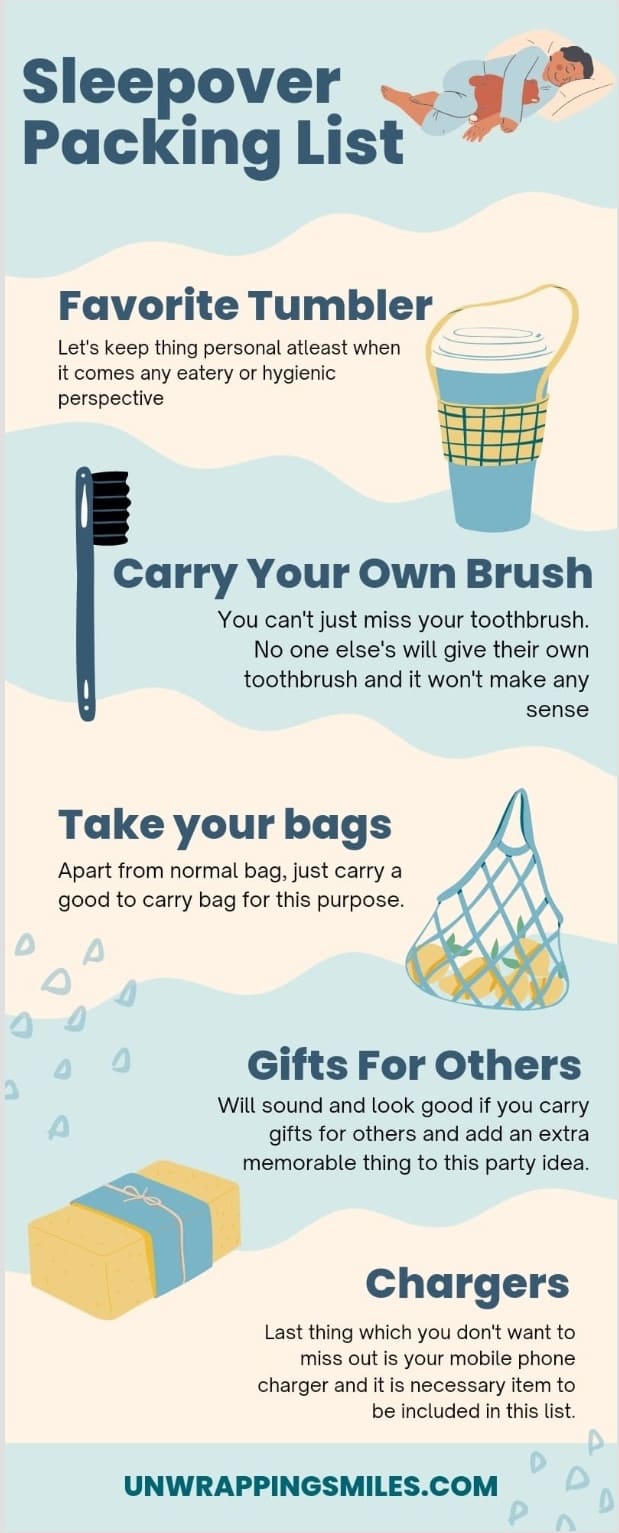 Sleepover Packing List

Favorite Tumbler

Let's keep thing personal atleast when it comes any eatery or hygienic perspective

Carry Your Own Brush

You can't just miss your toothbrush. No one else's will give their own toothbrush and it won't make any sense

Take your bags

Apart from normal bag, just carry a good to carry bag for this purpose.

Gifts For Others

Will sound and look good if you carry gifts for others and add an extra memorable thing to this party idea.

Chargers

Last thing which you don't want to miss out is your mobile phone charger and it is necessary item to be included in this list.

UNWRAPPINGSMILES.COM